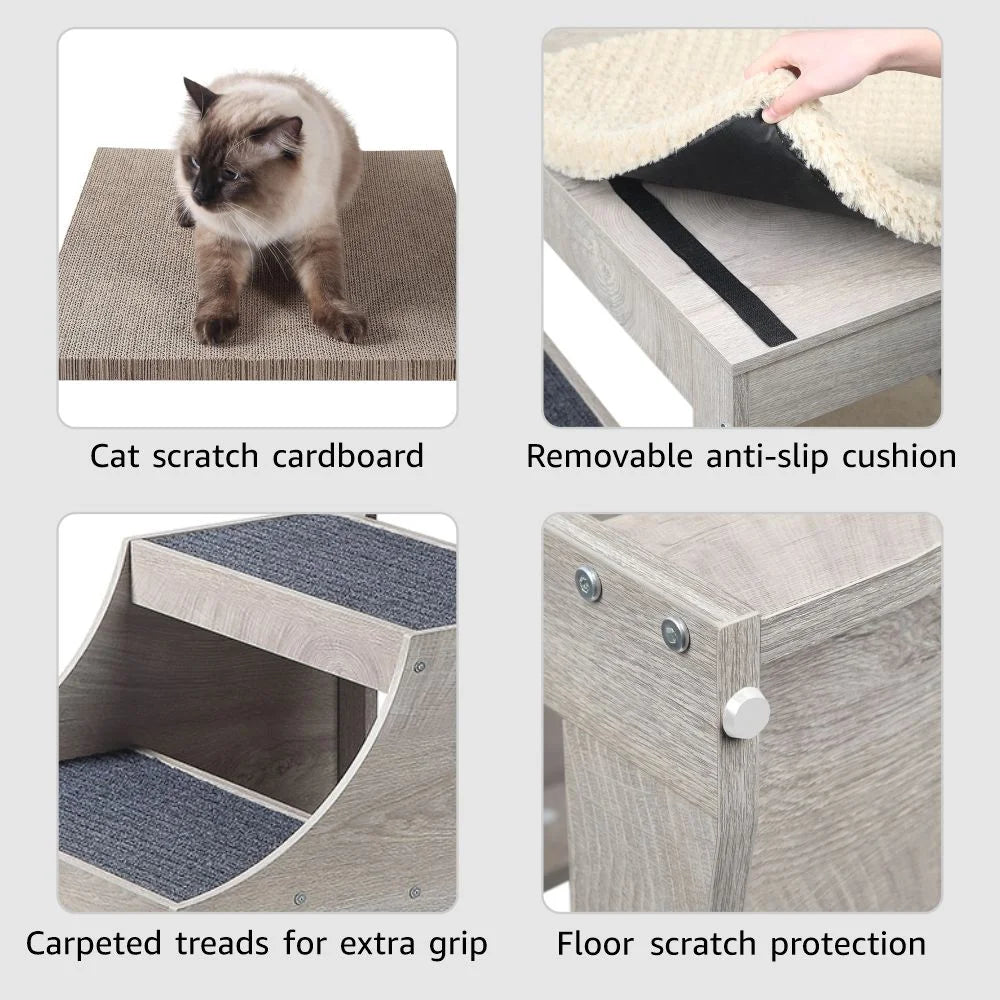 Cat scratch cardboard

Removable anti-slip cushion

Carpeted treads for extra grip

Floor scratch protection