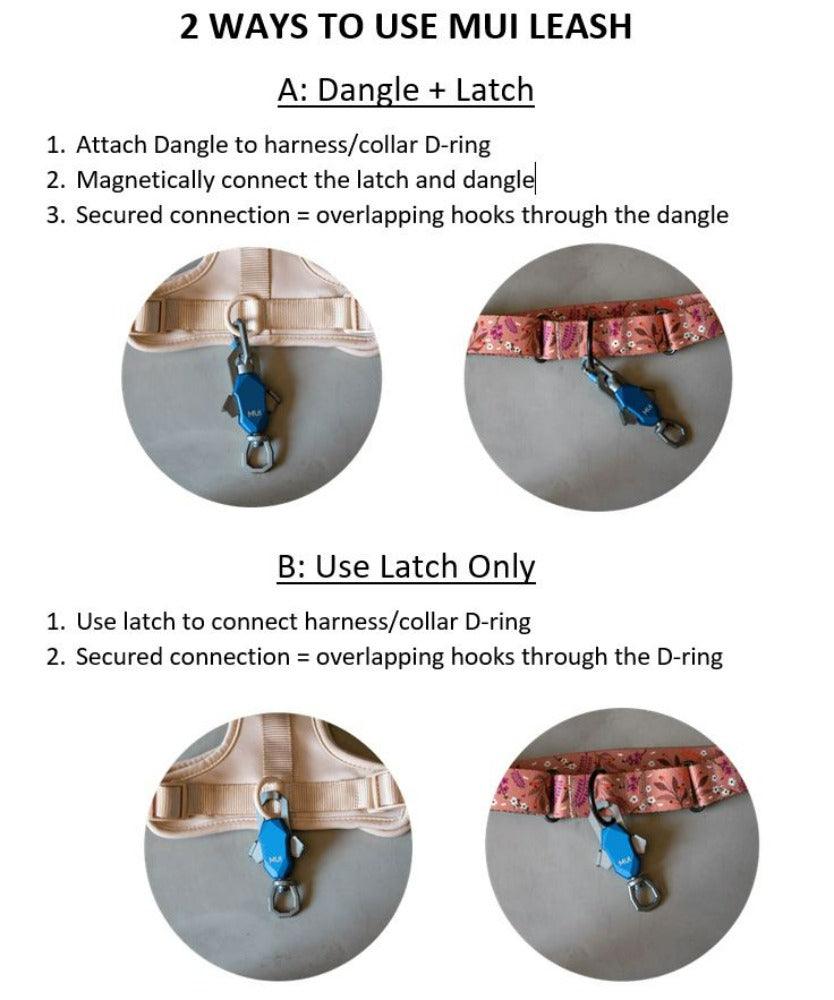 2 WAYS TO USE MUI LEASH

A: Dangle + Latch

1. Attach Dangle to harness/collar D-ring
2. Magnetically connect the latch and dangle
3. Secured connection = overlapping hooks through the dangle

MUI

MUI

B: Use Latch Only

1. Use latch to connect harness/collar D-ring
2. Secured connection = overlapping hooks through the D-ring

MUI

MUI