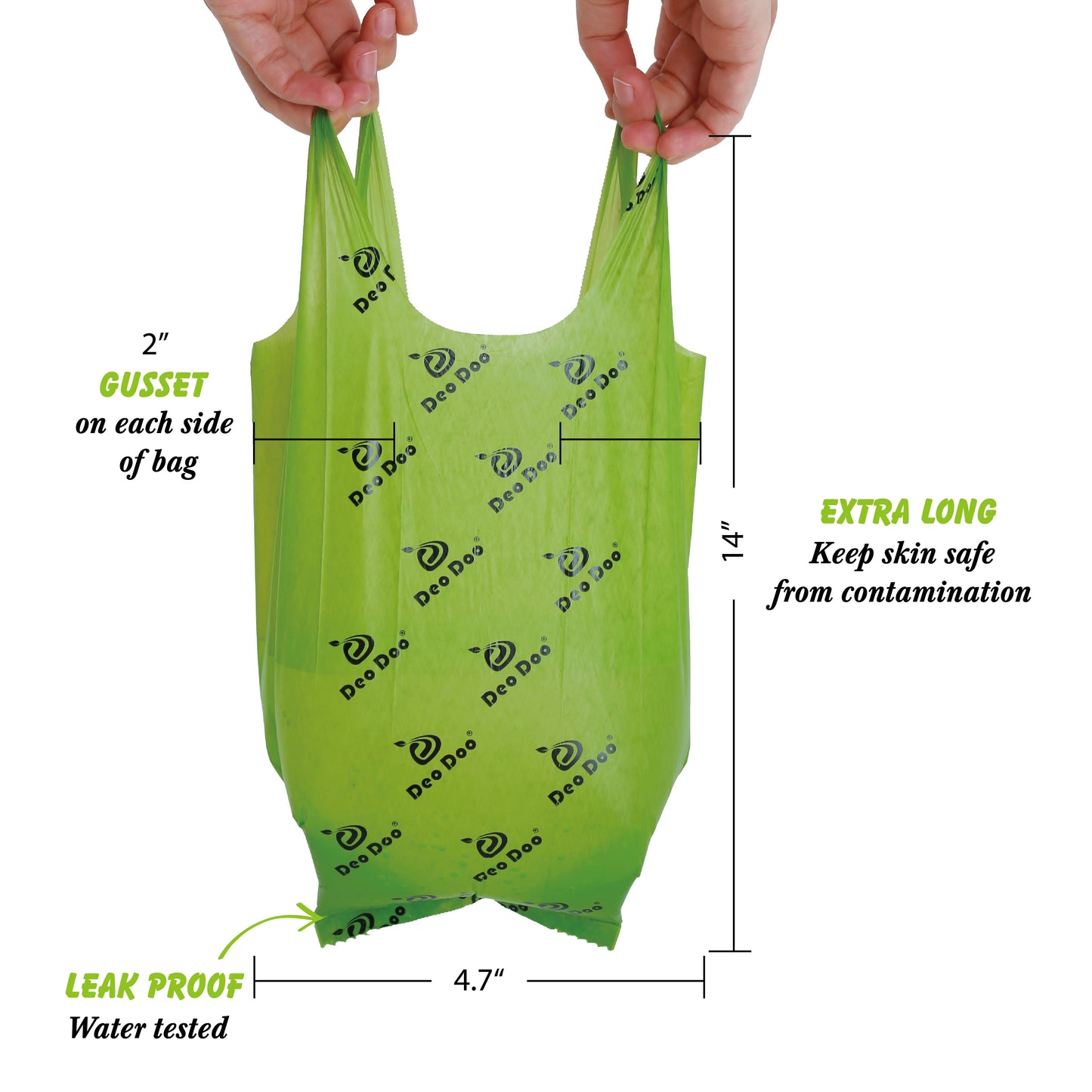 2″
GUSSET
on each side of bag

Deo Doo

14″

EXTRA LONG
Keep skin safe from contamination

LEAK PROOF
Water tested

4.7″